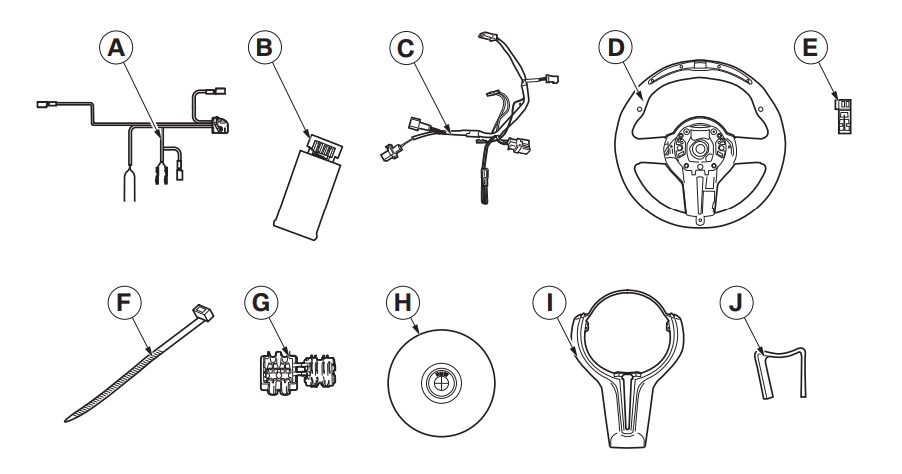 A
B
C
D
E
F
G
H
I
J